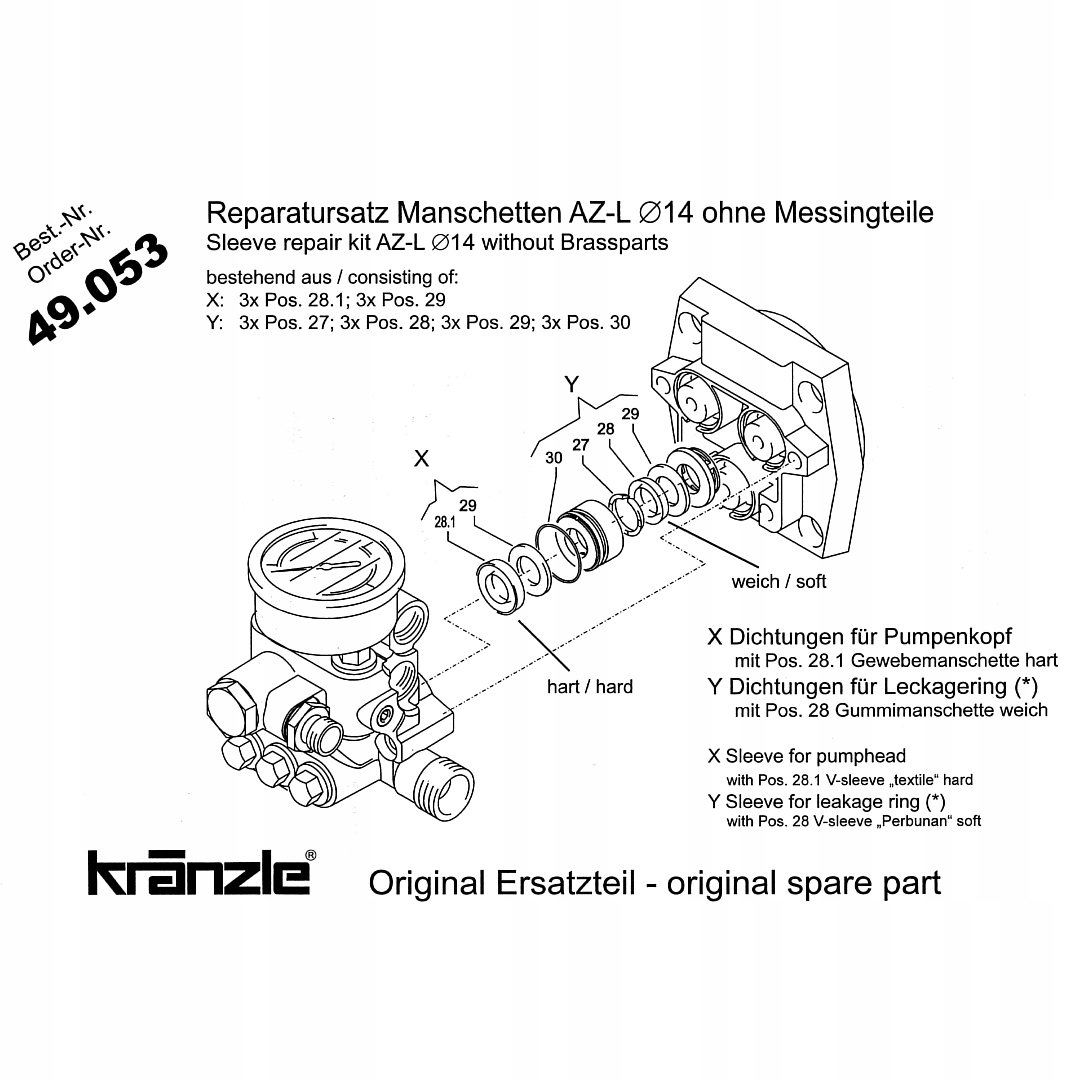 Best.-Nr.
Order-Nr.
49.053

Reparatursatz Manschetten AZ-L ∅14 ohne Messingteile
Sleeve repair kit AZ-L ∅14 without Brassparts

bestehend aus / consisting of:
X: 3x Pos. 28.1; 3x Pos. 29
Y: 3x Pos. 27; 3x Pos. 28; 3x Pos. 29; 3x Pos. 30

Y
29
28
27
30
X
29
28.1

weich / soft

hart / hard

X Dichtungen für Pumpenkopf
mit Pos. 28.1 Gewebemanschette hart
Y Dichtungen für Leckagering (*)
mit Pos. 28 Gummimanschette weich

X Sleeve for pumphead
with Pos. 28.1 V-sleeve „textile“ hard
Y Sleeve for leakage ring (*)
with Pos. 28 V-sleeve „Perbunan“ soft

kränzle®

Original Ersatzteil - original spare part